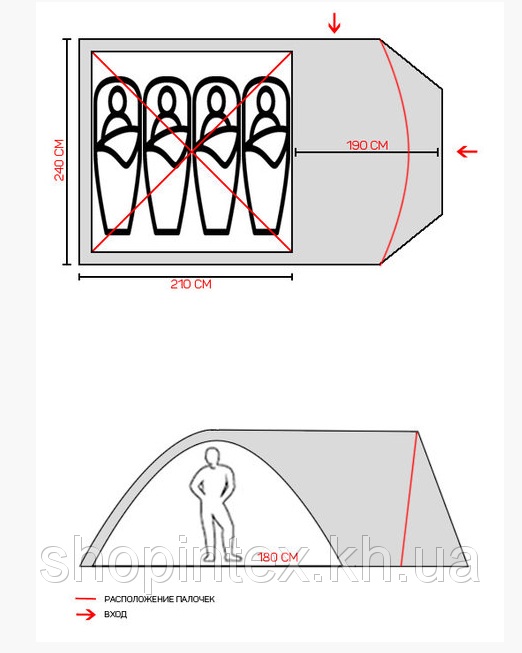 240 CM

190 CM

210 CM

180 CM

shopintex.kh.ua

РАСПОЛОЖЕНИЕ ПАЛОЧЕК

ВХОД